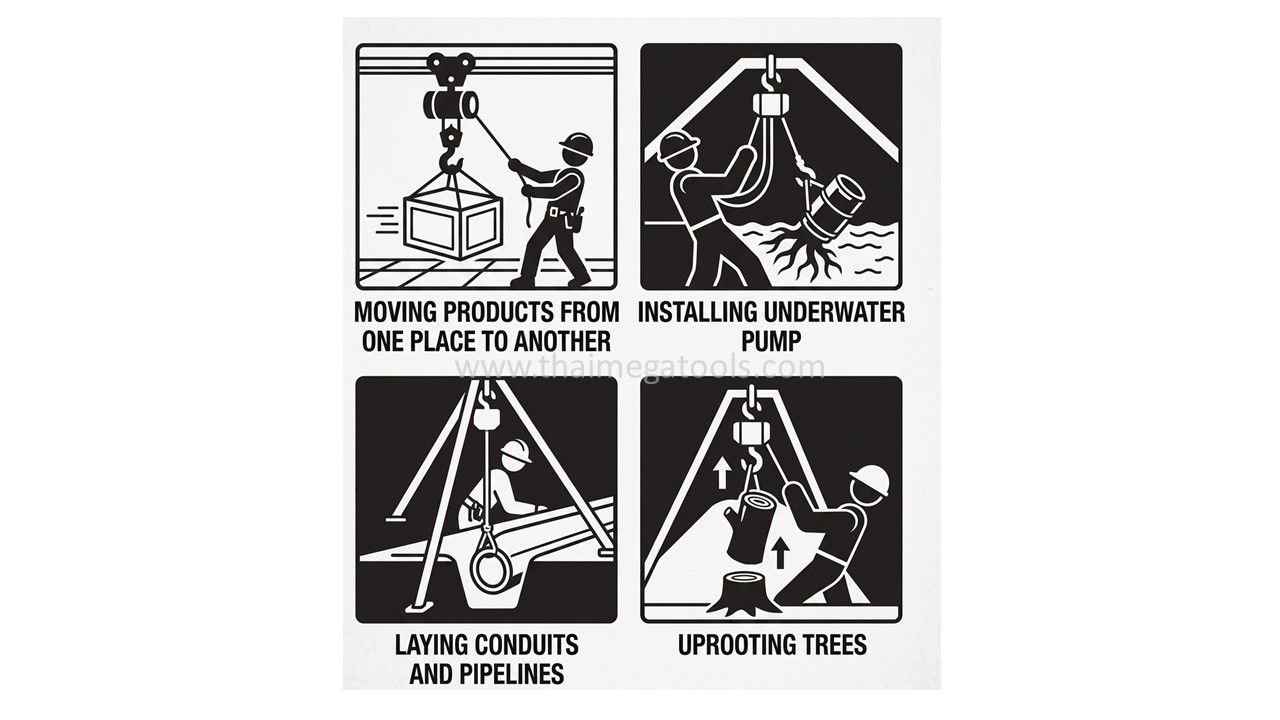 MOVING PRODUCTS FROM ONE PLACE TO ANOTHER

INSTALLING UNDERWATER PUMP

www.thaimegatools.com

LAYING CONDUITS AND PIPELINES

UPROOTING TREES